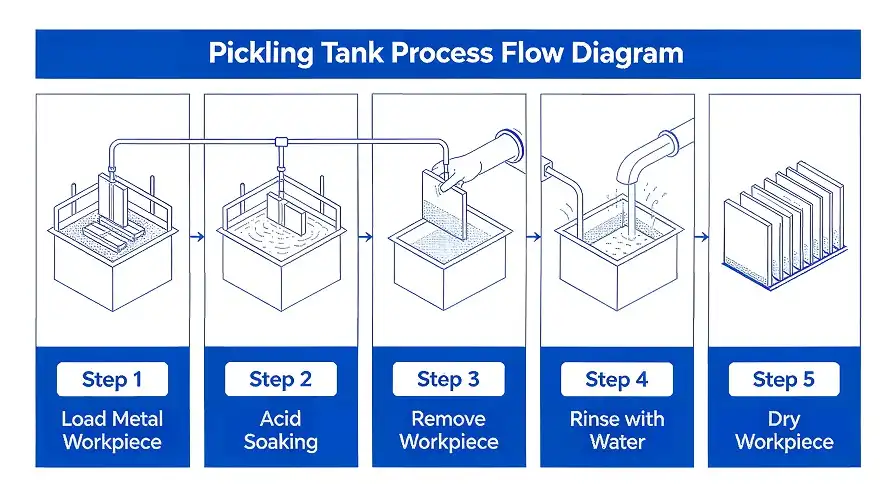 Pickling Tank Process Flow Diagram

Step 1
Load Metal Workpiece

Step 2
Acid Soaking

Step 3
Remove Workpiece

Step 4
Rinse with Water

Step 5
Dry Workpiece