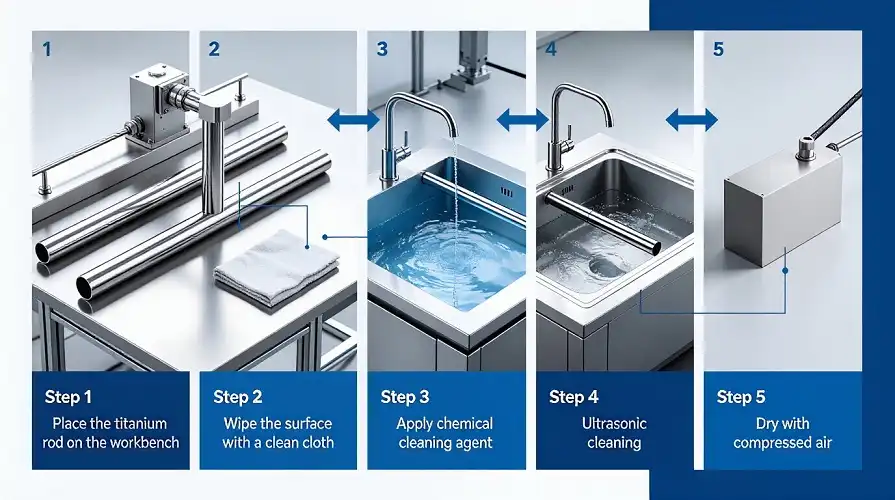 1

2

3

4

5

Step 1
Place the titanium rod on the workbench

Step 2
Wipe the surface with a clean cloth

Step 3
Apply chemical cleaning agent

Step 4
Ultrasonic cleaning

Step 5
Dry with compressed air